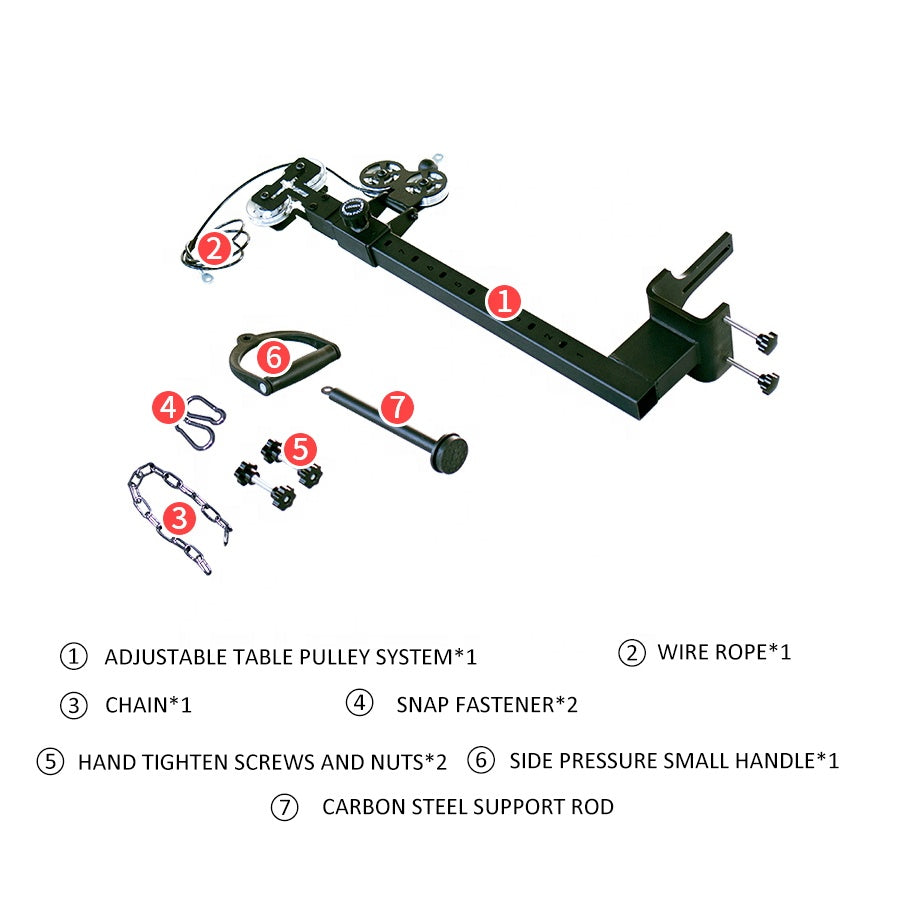 2
1
6
4
7
5
3

① ADJUSTABLE TABLE PULLEY SYSTEM*1 ② WIRE ROPE*1

③ CHAIN*1 ④ SNAP FASTENER*2

⑤ HAND TIGHTEN SCREWS AND NUTS*2 ⑥ SIDE PRESSURE SMALL HANDLE*1

⑦ CARBON STEEL SUPPORT ROD